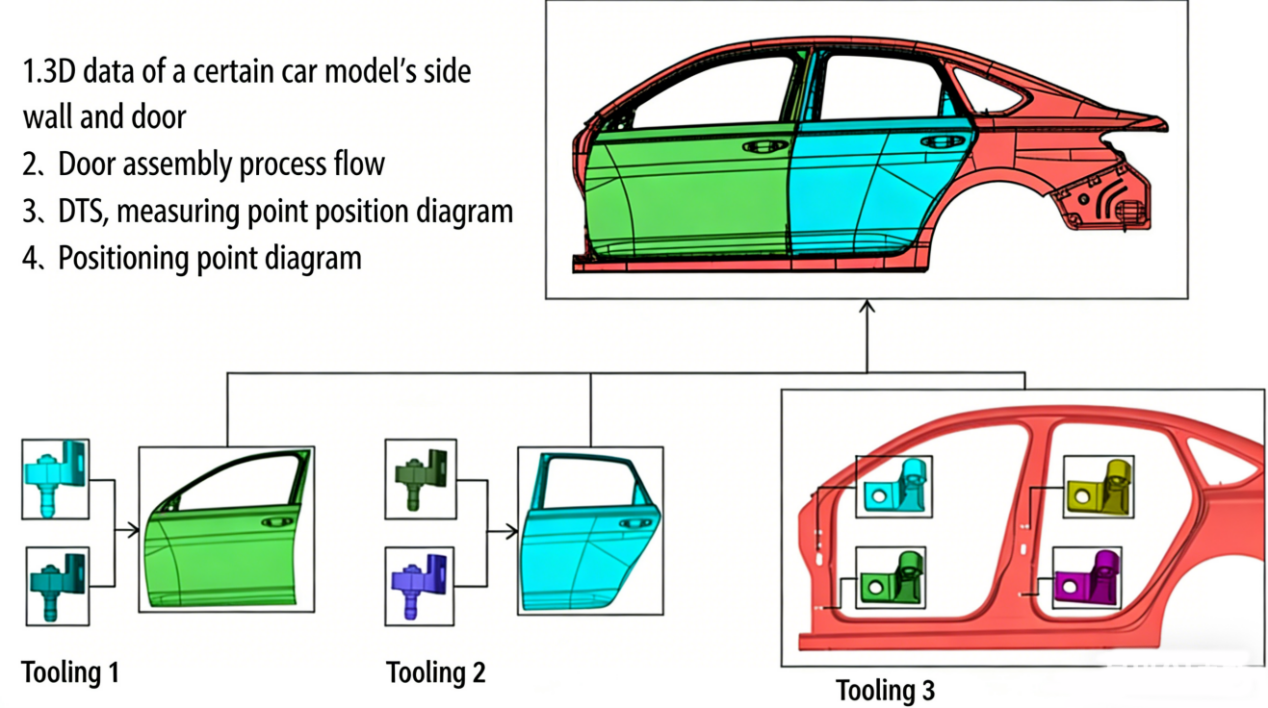 1.3D data of a certain car model's side wall and door
2、Door assembly process flow
3、DTS, measuring point position diagram
4、Positioning point diagram

Tooling 1

Tooling 2

Tooling 3